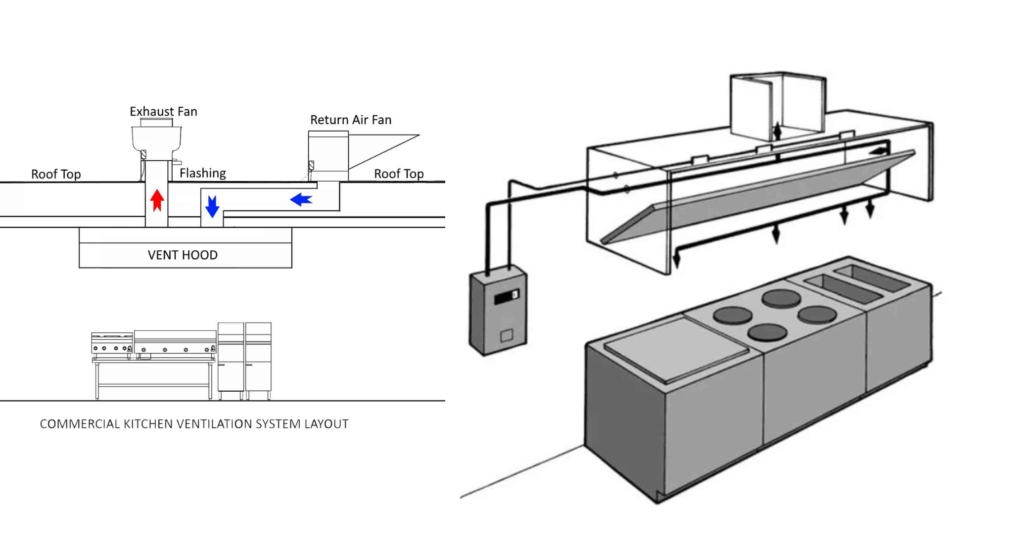 Exhaust Fan

Return Air Fan

Roof Top

Flashing

Roof Top

VENT HOOD

COMMERCIAL KITCHEN VENTILATION SYSTEM LAYOUT